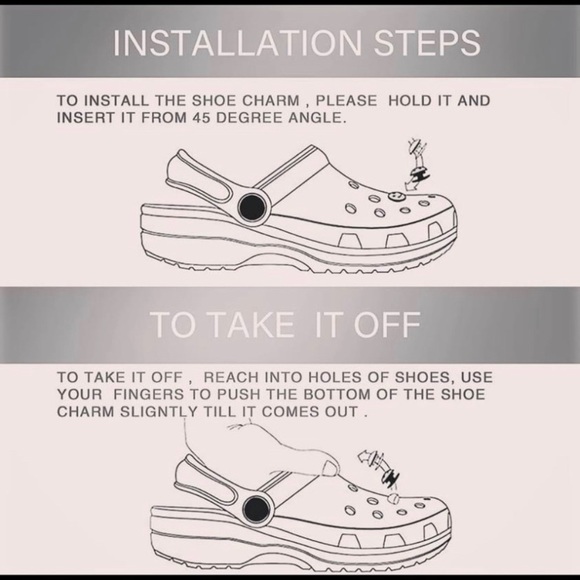 INSTALLATION STEPS

TO INSTALL THE SHOE CHARM , PLEASE HOLD IT AND INSERT IT FROM 45 DEGREE ANGLE.

TO TAKE IT OFF

TO TAKE IT OFF , REACH INTO HOLES OF SHOES, USE YOUR FINGERS TO PUSH THE BOTTOM OF THE SHOE CHARM SLIGNTLY TILL IT COMES OUT .